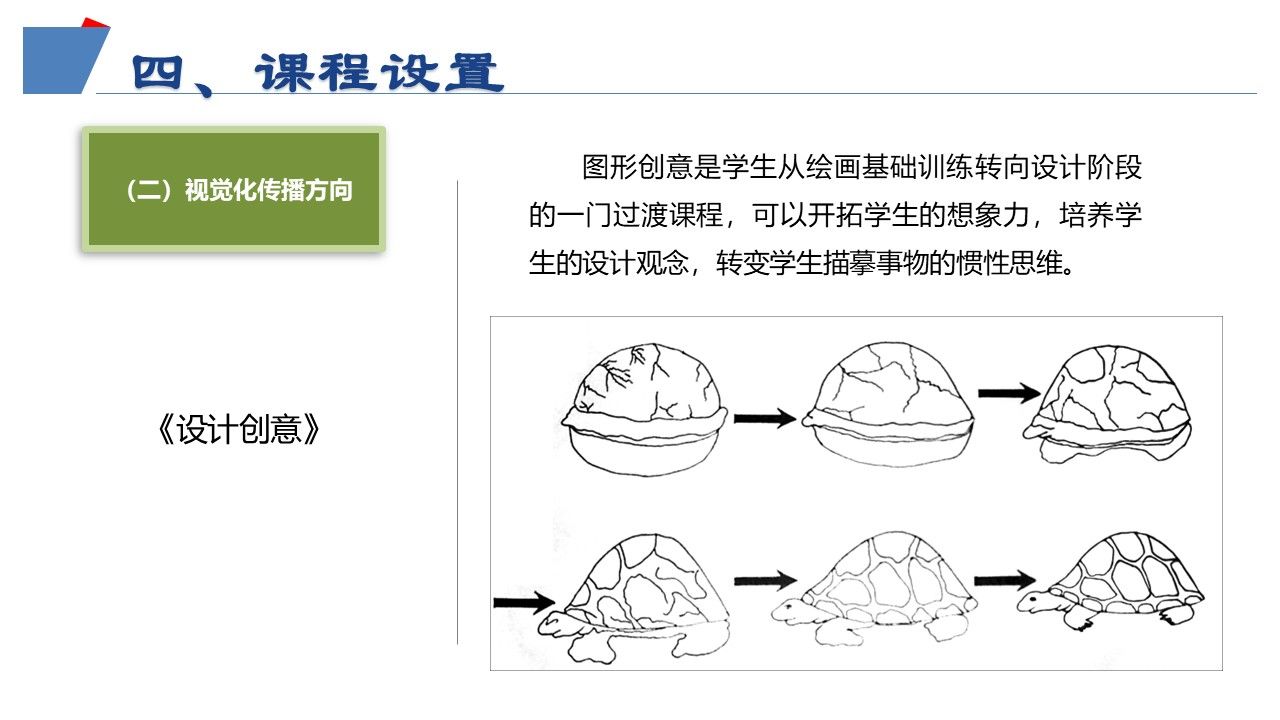 四、课程设置

（二）视觉化传播方向

《设计创意》

图形创意是学生从绘画基础训练转向设计阶段的一门过渡课程，可以开拓学生的想象力，培养学生的设计观念，转变学生描摹事物的惯性思维。